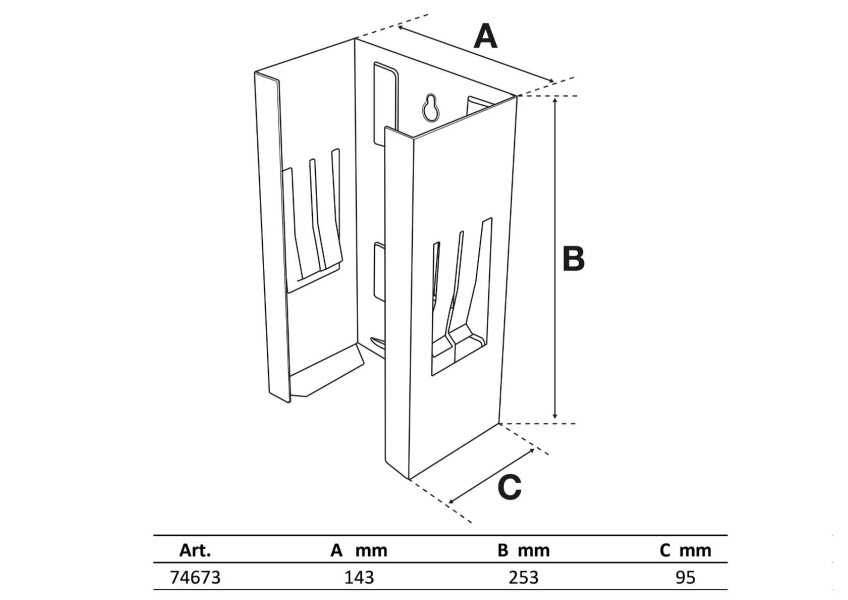 A

B

C

| Art. | A mm | B mm | C mm |
|---|---|---|---|
| 74673 | 143 | 253 | 95 |